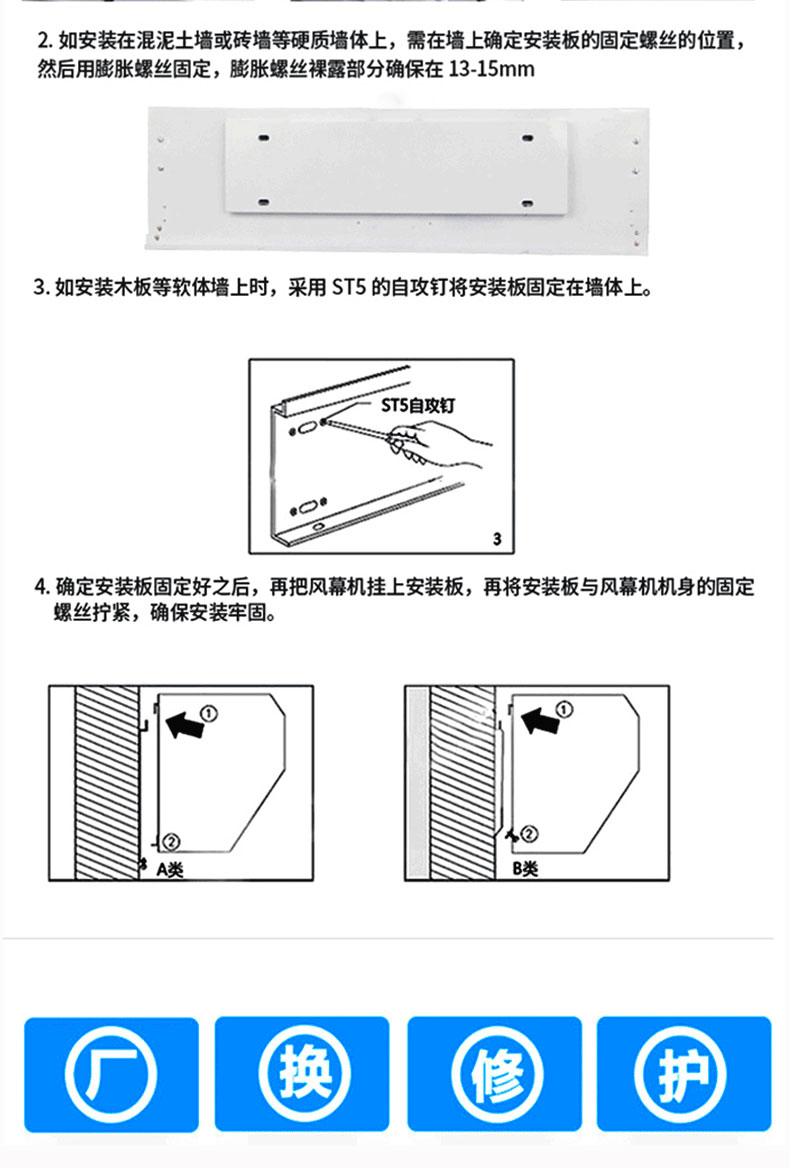 2. 如安装在混泥土墙或砖墙等硬质墙体上，需在墙上确定安装板的固定螺丝的位置，然后用膨胀螺丝固定，膨胀螺丝裸露部分确保在 13-15mm

3. 如安装木板等软体墙上时，采用 ST5 的自攻钉将安装板固定在墙体上。

ST5自攻钉

3

4. 确定安装板固定好之后，再把风幕机挂上安装板，再将安装板与风幕机机身的固定螺丝拧紧，确保安装牢固。

①

②

A类

①

②

B类

厂

换

修

护